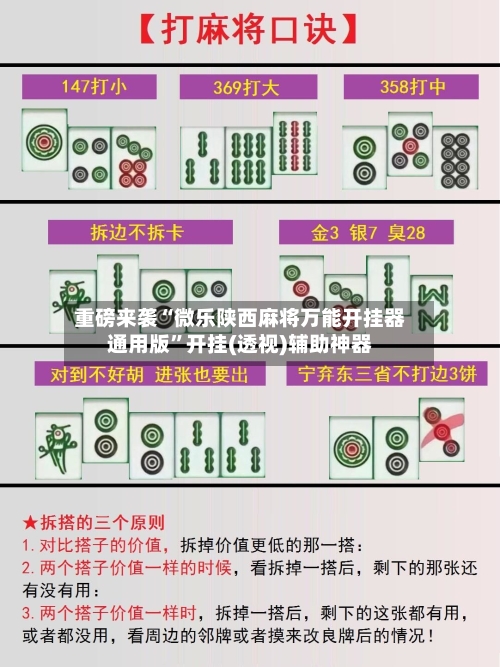 【打麻将口诀】

147打小

369打大

358打中

拆边不拆卡

金3 银7 臭28

重磅来袭“微乐陕西麻将万能开挂器通用版”开挂(透视)辅助神器

对到不好胡 进张也要出

宁弃东三省不打边3饼

★拆搭的三个原则

1. 对比搭子的价值，拆掉价值更低的那一搭：

2. 两个搭子价值一样的时候，看拆掉一搭后，剩下的那张还有没有用：

3. 两个搭子价值一样时，拆掉一搭后，剩下的这张都有用，或者都没用，看周边的邻牌或者摸来改良牌后的情况！